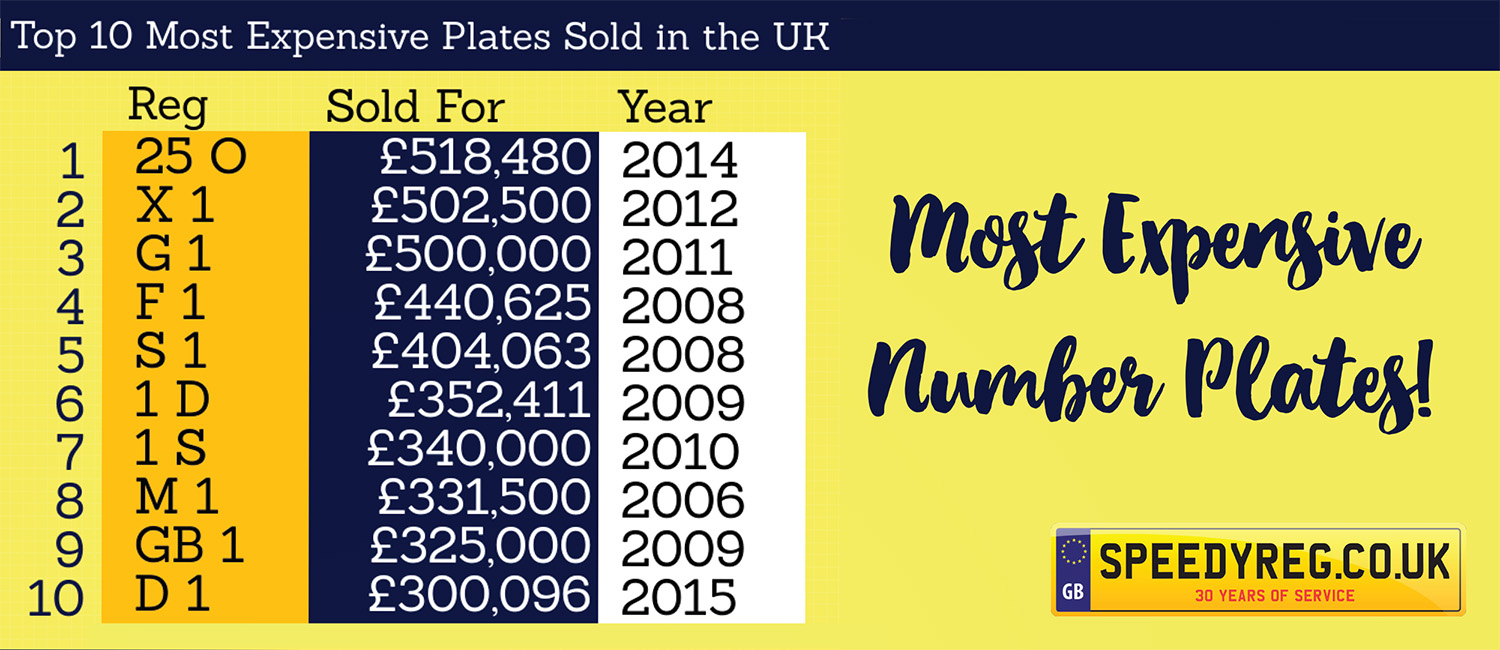 Top 10 Most Expensive Plates Sold in the UK

| | Reg | Sold For | Year |
|---|---|---|---|
| 1 | 25 O | £518,480 | 2014 |
| 2 | X 1 | £502,500 | 2012 |
| 3 | G 1 | £500,000 | 2011 |
| 4 | F 1 | £440,625 | 2008 |
| 5 | S 1 | £404,063 | 2008 |
| 6 | 1 D | £352,411 | 2009 |
| 7 | 1 S | £340,000 | 2010 |
| 8 | M 1 | £331,500 | 2006 |
| 9 | GB 1 | £325,000 | 2009 |
| 10 | D 1 | £300,096 | 2015 |

Most Expensive Number Plates!

GB SPEEDYREG.CO.UK
30 YEARS OF SERVICE